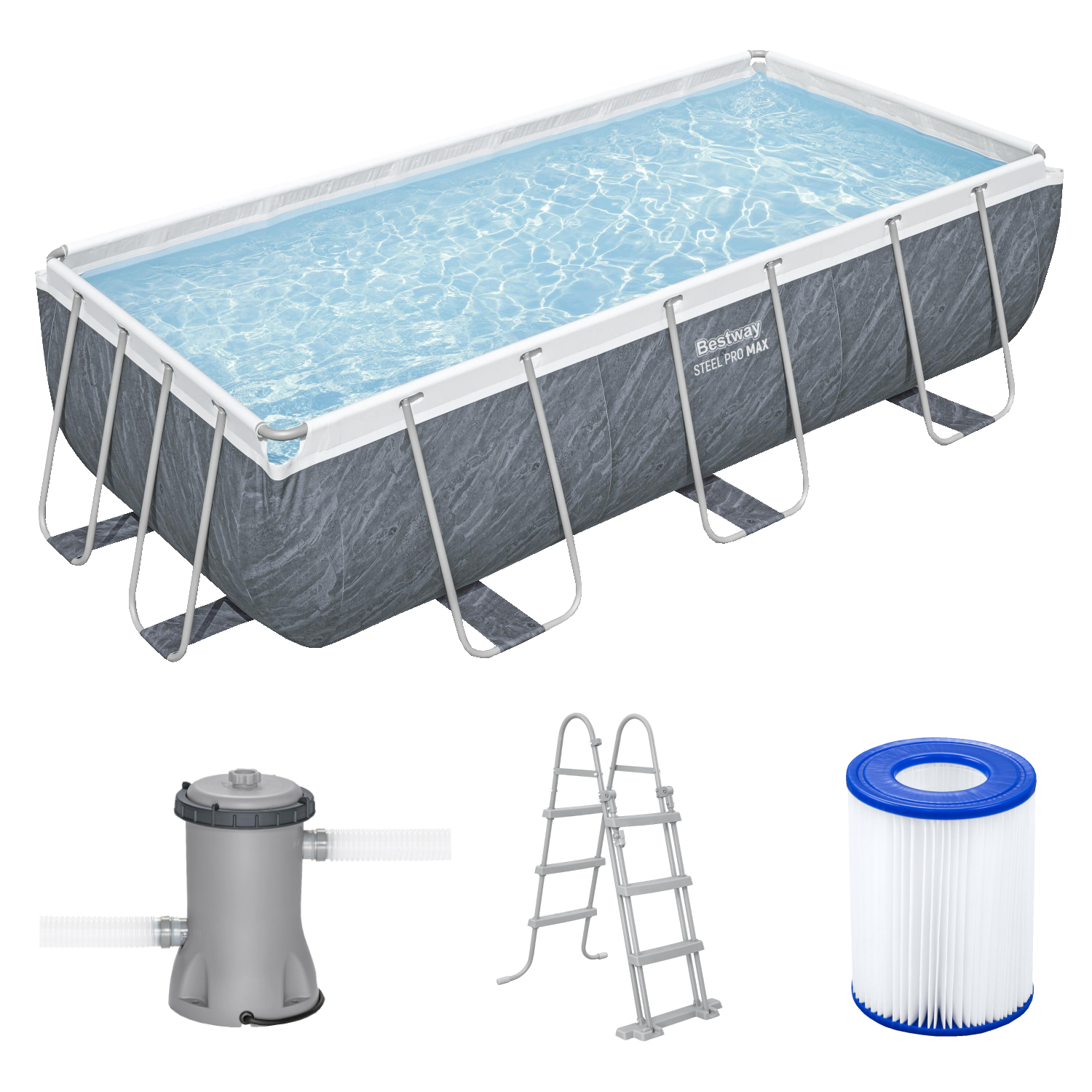 Bestway
STEEL PRO MAX