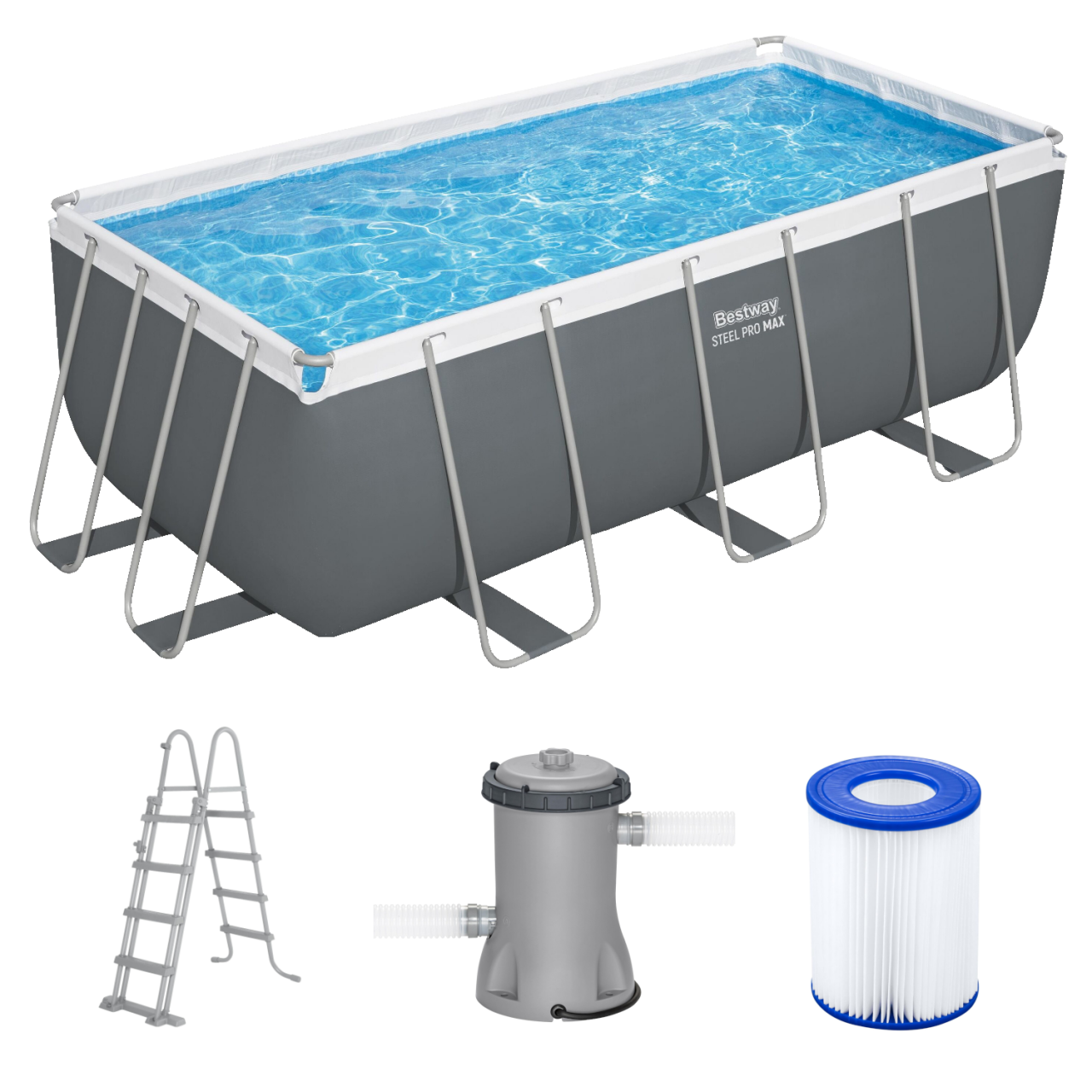 Bestway
STEEL PRO MAX