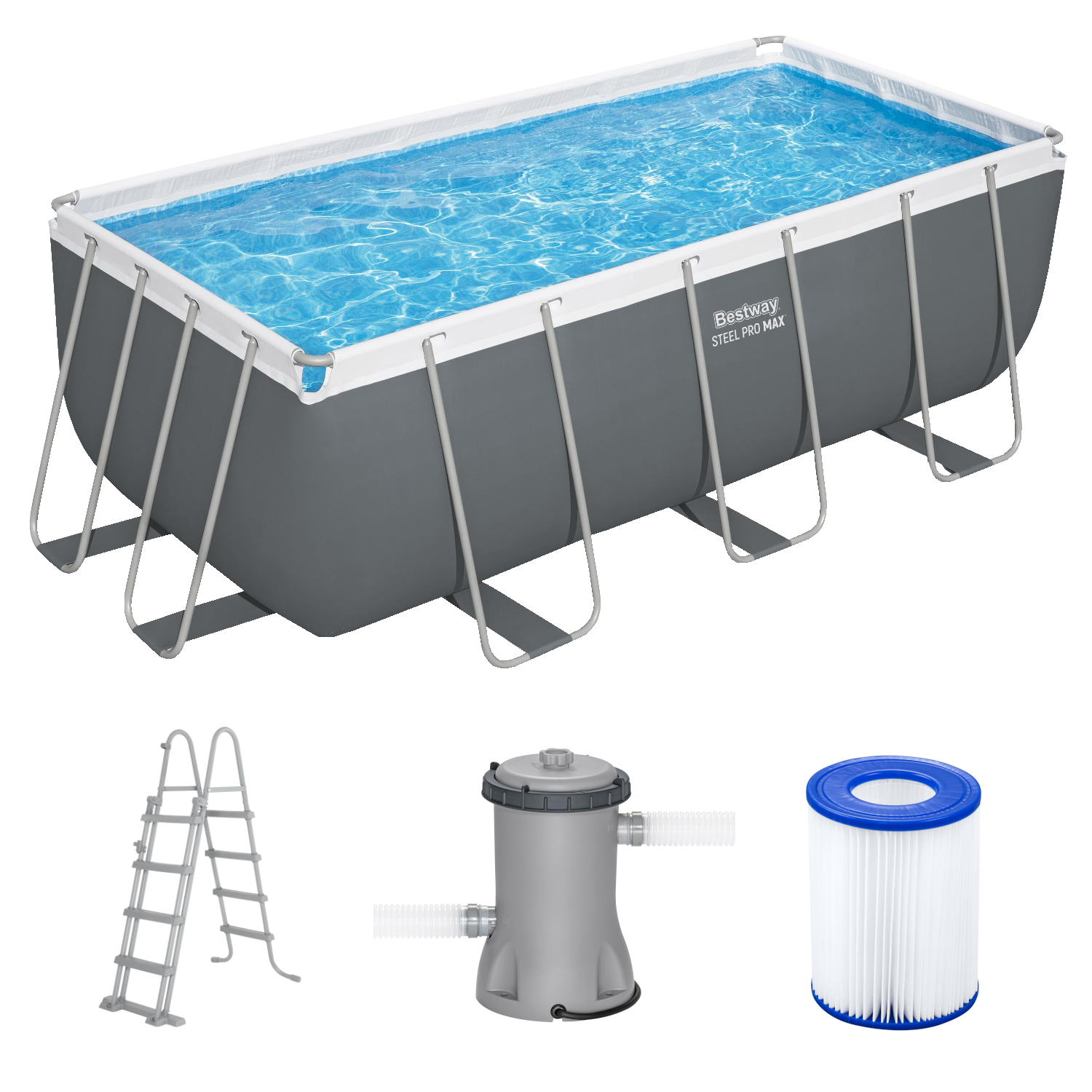 Bestway
STEEL PRO MAX