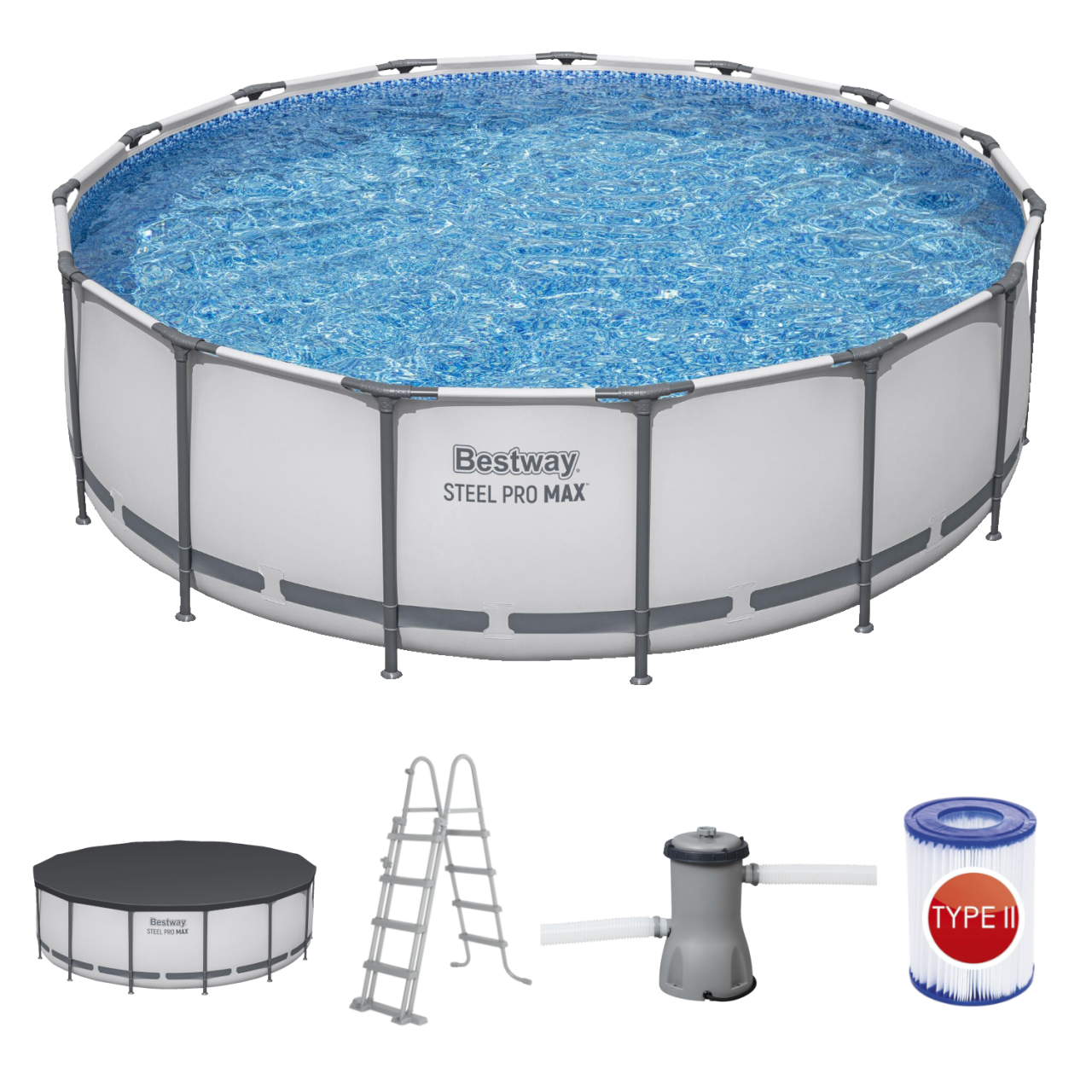 Bestway
STEEL PRO MAX™

Bestway
STEEL PRO MAX

TYPE II