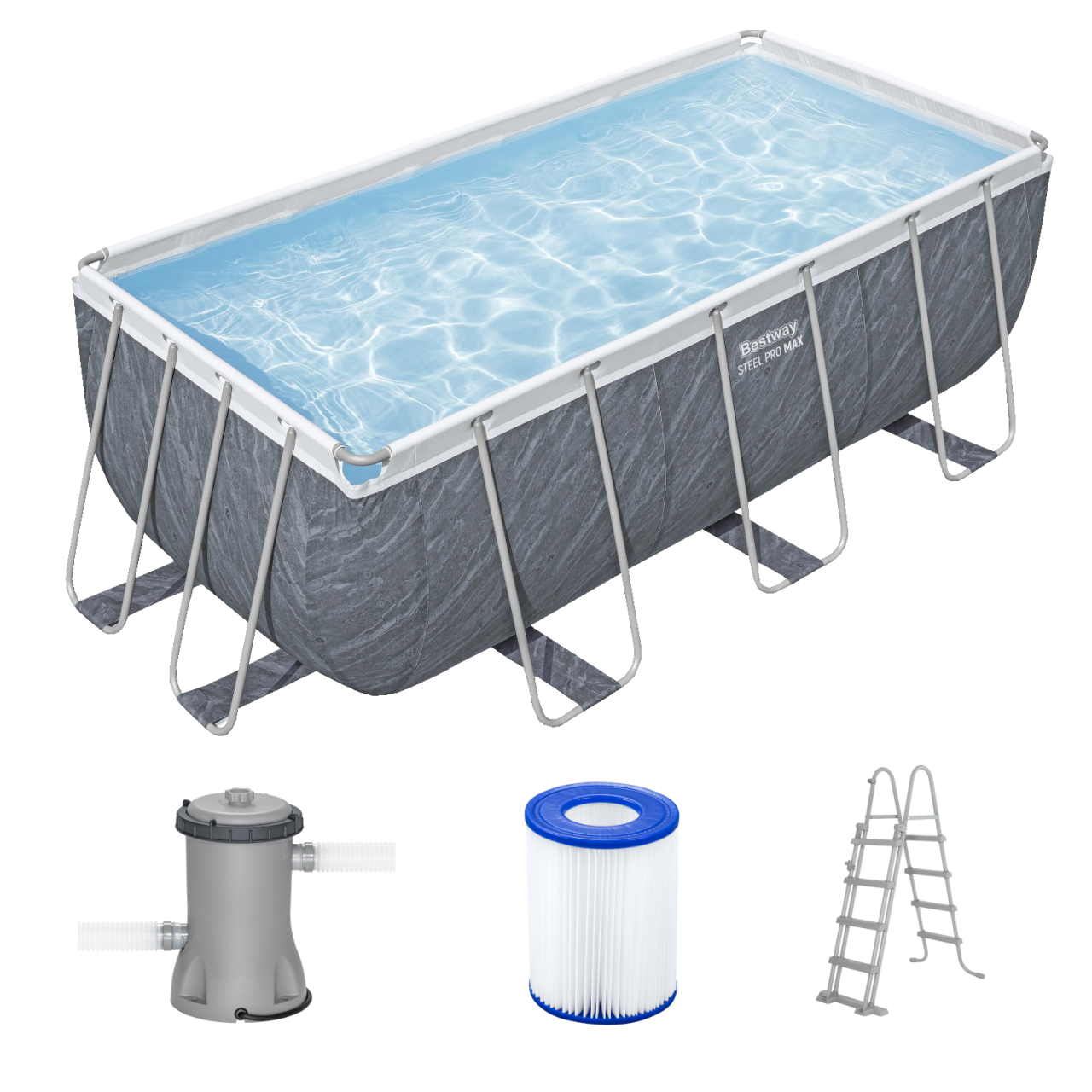 Bestway
STEEL PRO MAX