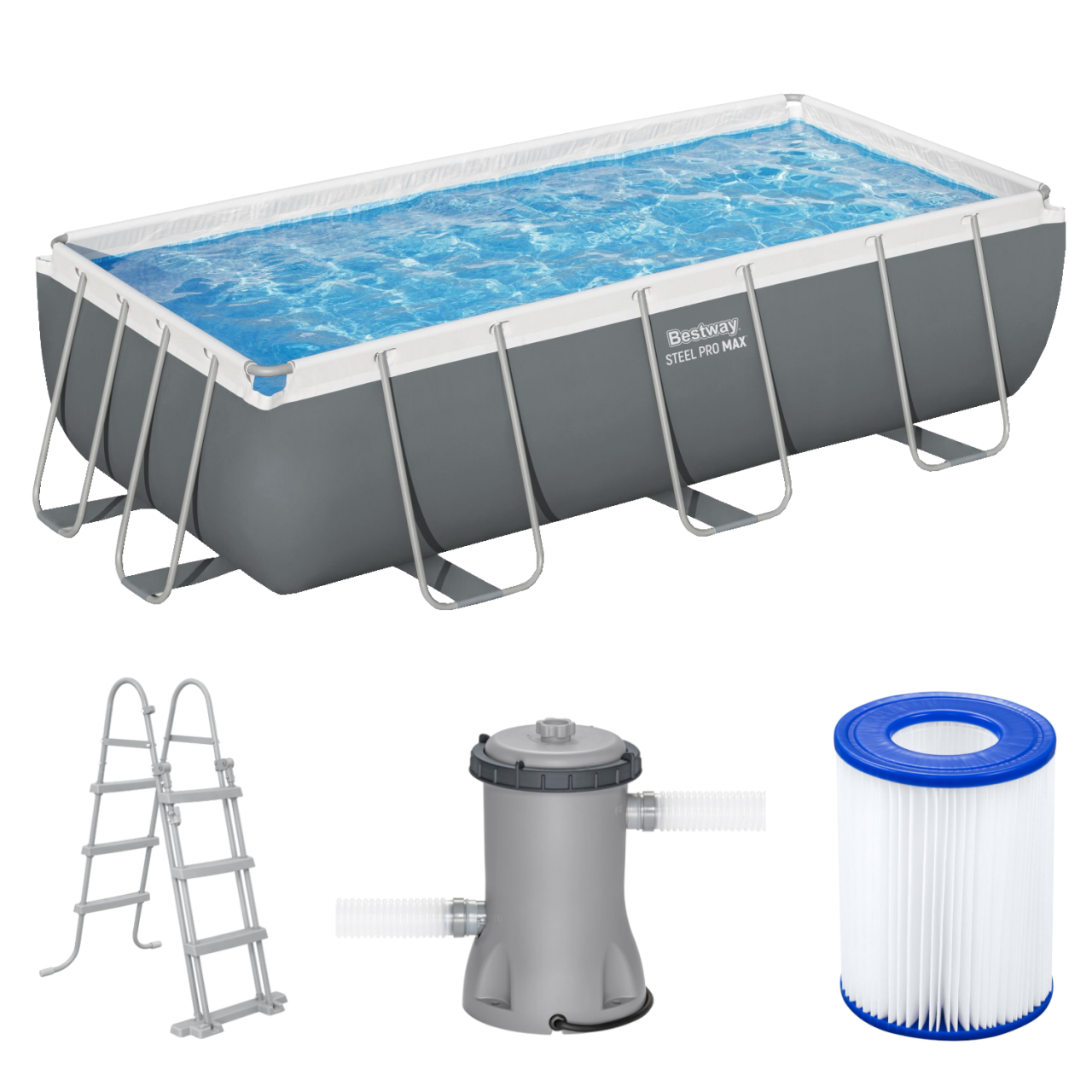 Bestway
STEEL PRO MAX