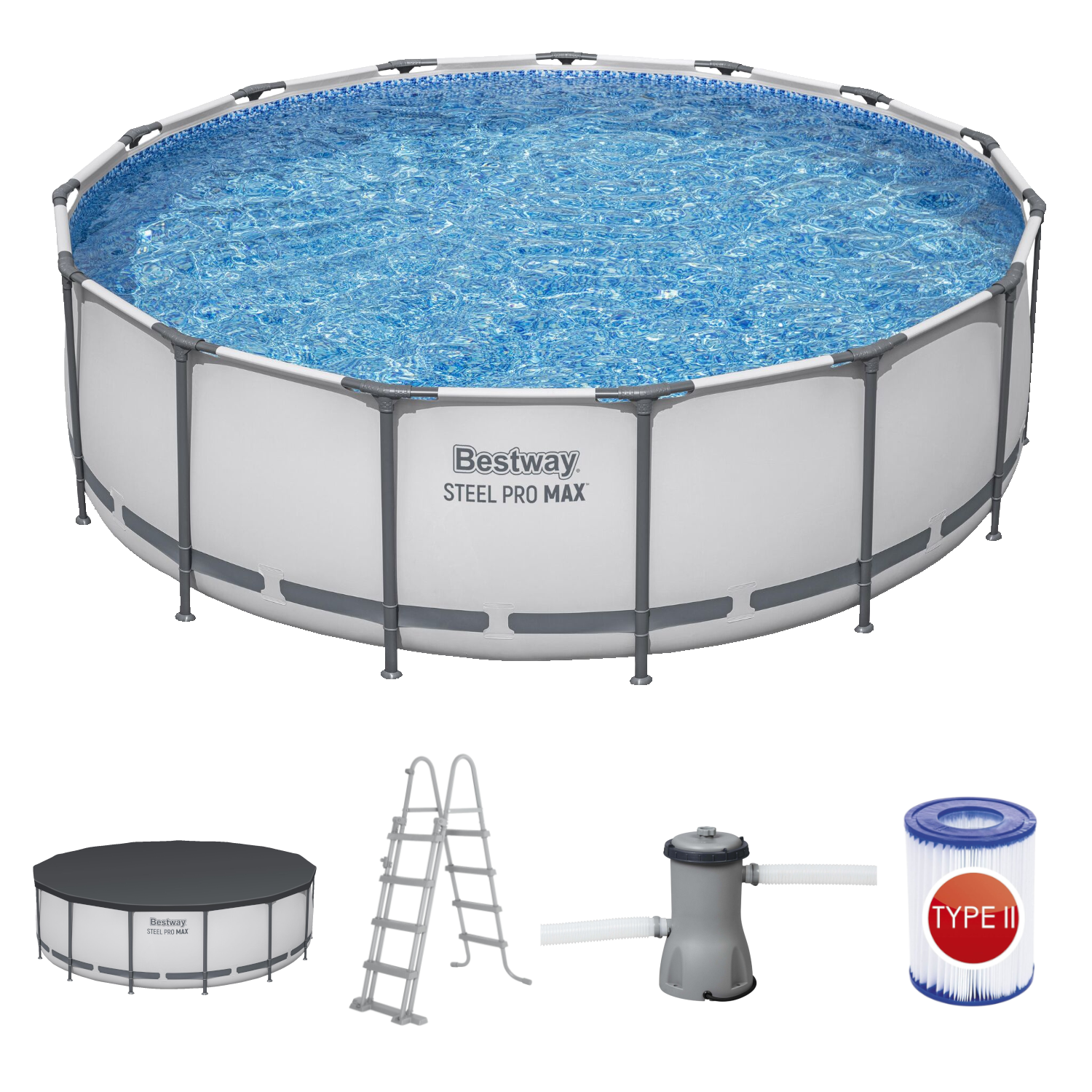 Bestway
STEEL PRO MAX

Bestway
STEEL PRO MAX

TYPE II