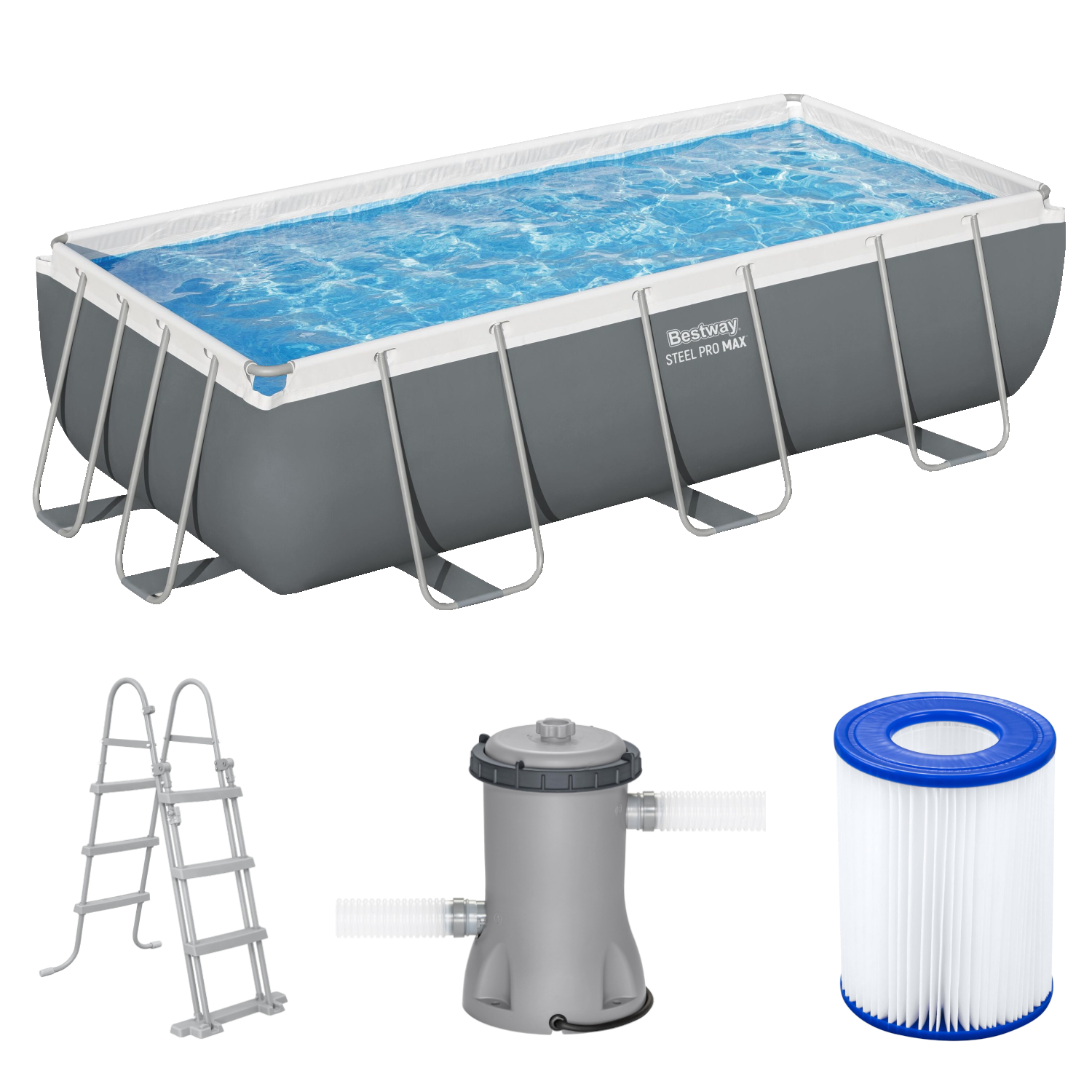 Bestway
STEEL PRO MAX