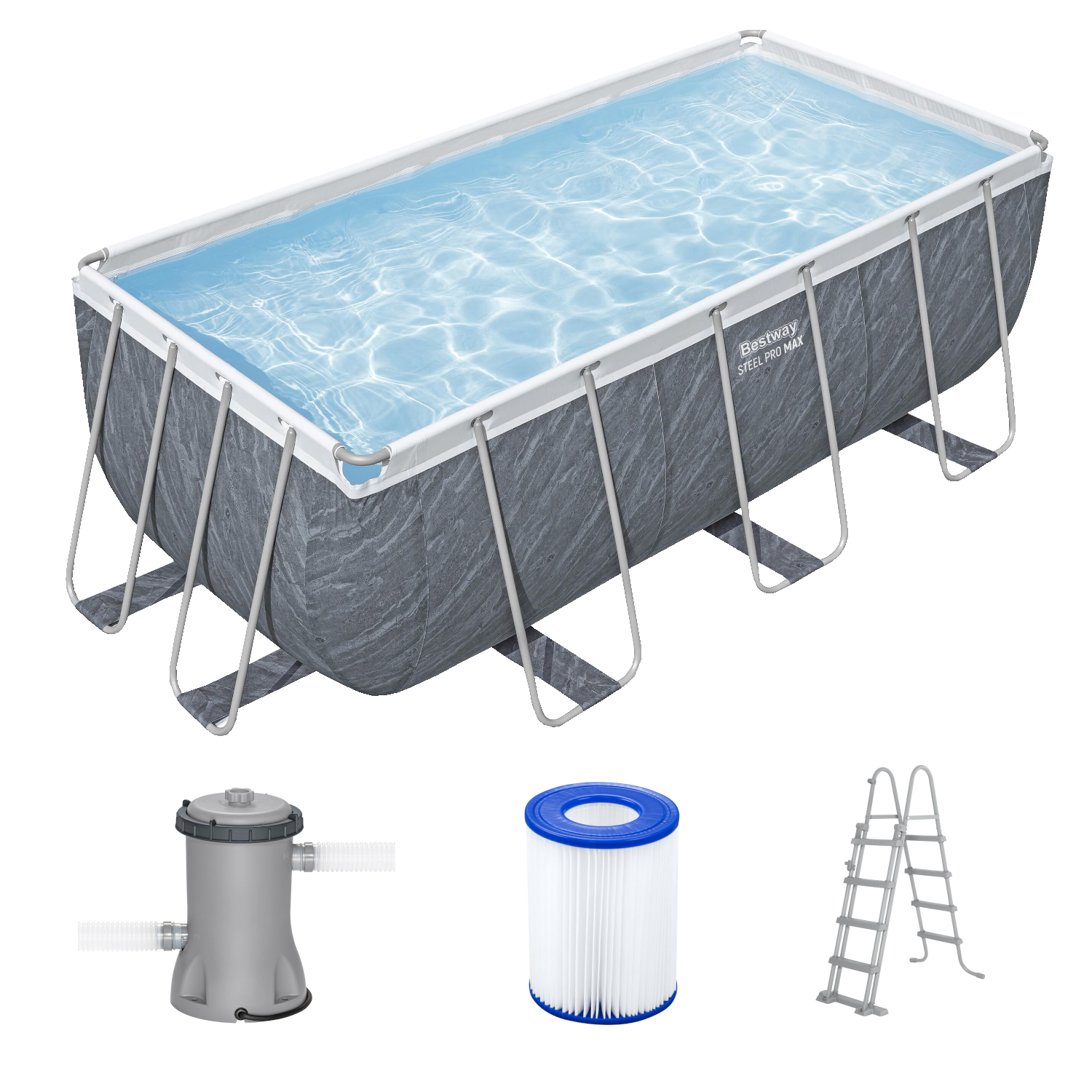 Bestway
STEEL PRO MAX